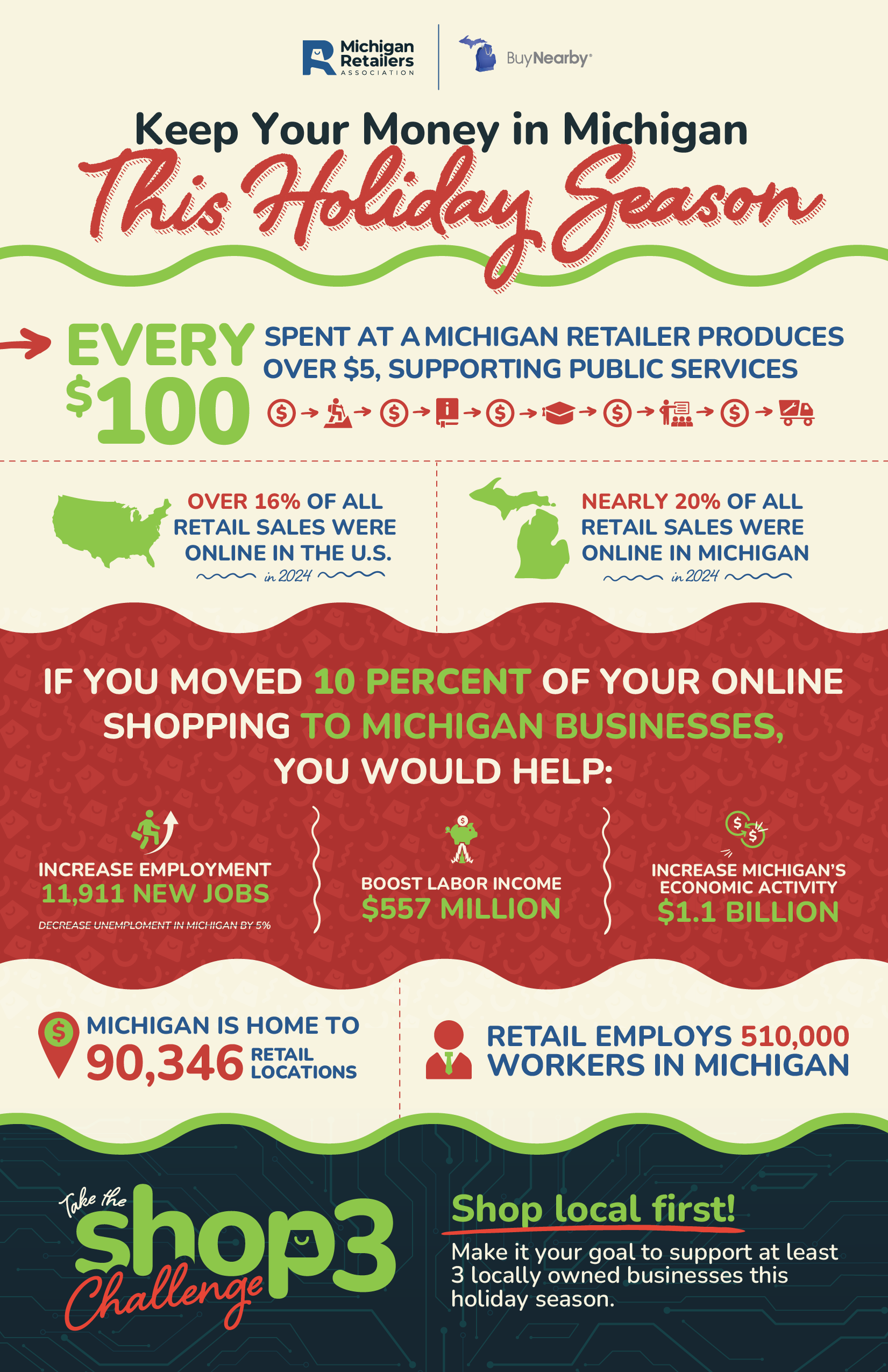 Michigan Retailers ASSOCIATION

BuyNearby

Keep Your Money in Michigan

This Holiday Season

EVERY $100 SPENT AT A MICHIGAN RETAILER PRODUCES OVER $5, SUPPORTING PUBLIC SERVICES

OVER 16% OF ALL RETAIL SALES WERE ONLINE IN THE U.S. in 2024

NEARLY 20% OF ALL RETAIL SALES WERE ONLINE IN MICHIGAN in 2024

IF YOU MOVED 10 PERCENT OF YOUR ONLINE SHOPPING TO MICHIGAN BUSINESSES, YOU WOULD HELP:

INCREASE EMPLOYMENT 11,911 NEW JOBS

DECREASE UNEMPLOMENT IN MICHIGAN BY 5%

BOOST LABOR INCOME $557 MILLION

INCREASE MICHIGAN'S ECONOMIC ACTIVITY $1.1 BILLION

MICHIGAN IS HOME TO 90,346 RETAIL LOCATIONS

RETAIL EMPLOYS 510,000 WORKERS IN MICHIGAN

Take the shop3 Challenge

Shop local first!

Make it your goal to support at least 3 locally owned businesses this holiday season.